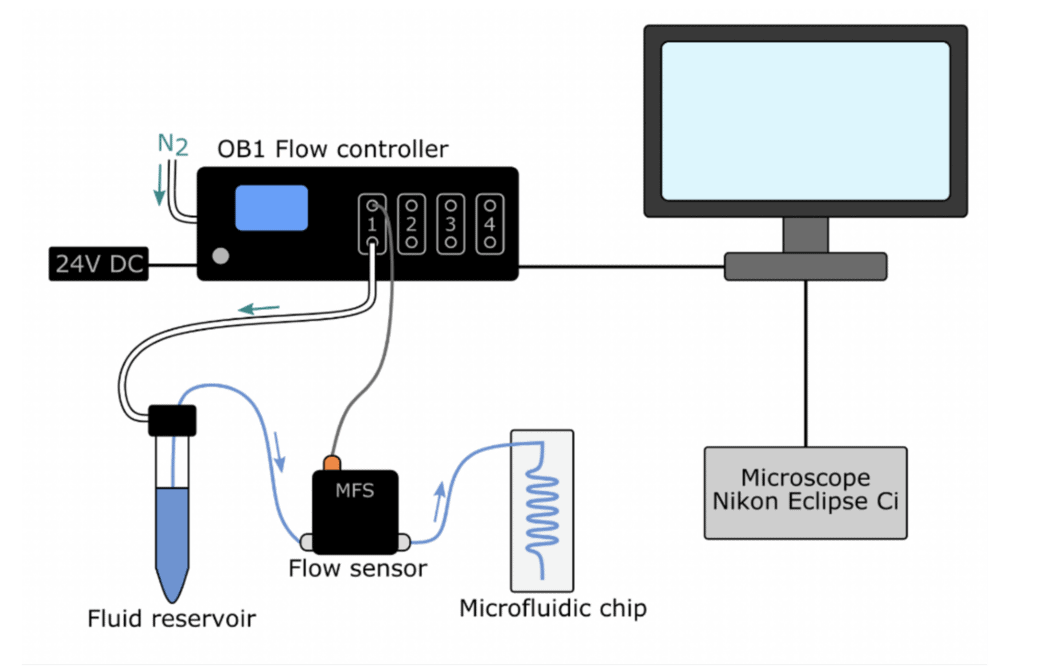 $N_2$

OB1 Flow controller

1 2 3 4

24V DC

MFS

Flow sensor

Fluid reservoir

Microfluidic chip

Microscope
Nikon Eclipse Ci