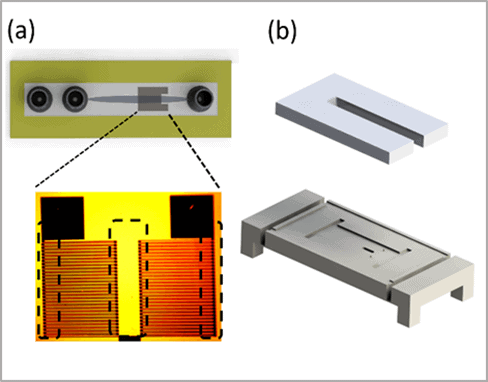 (a)

(b)